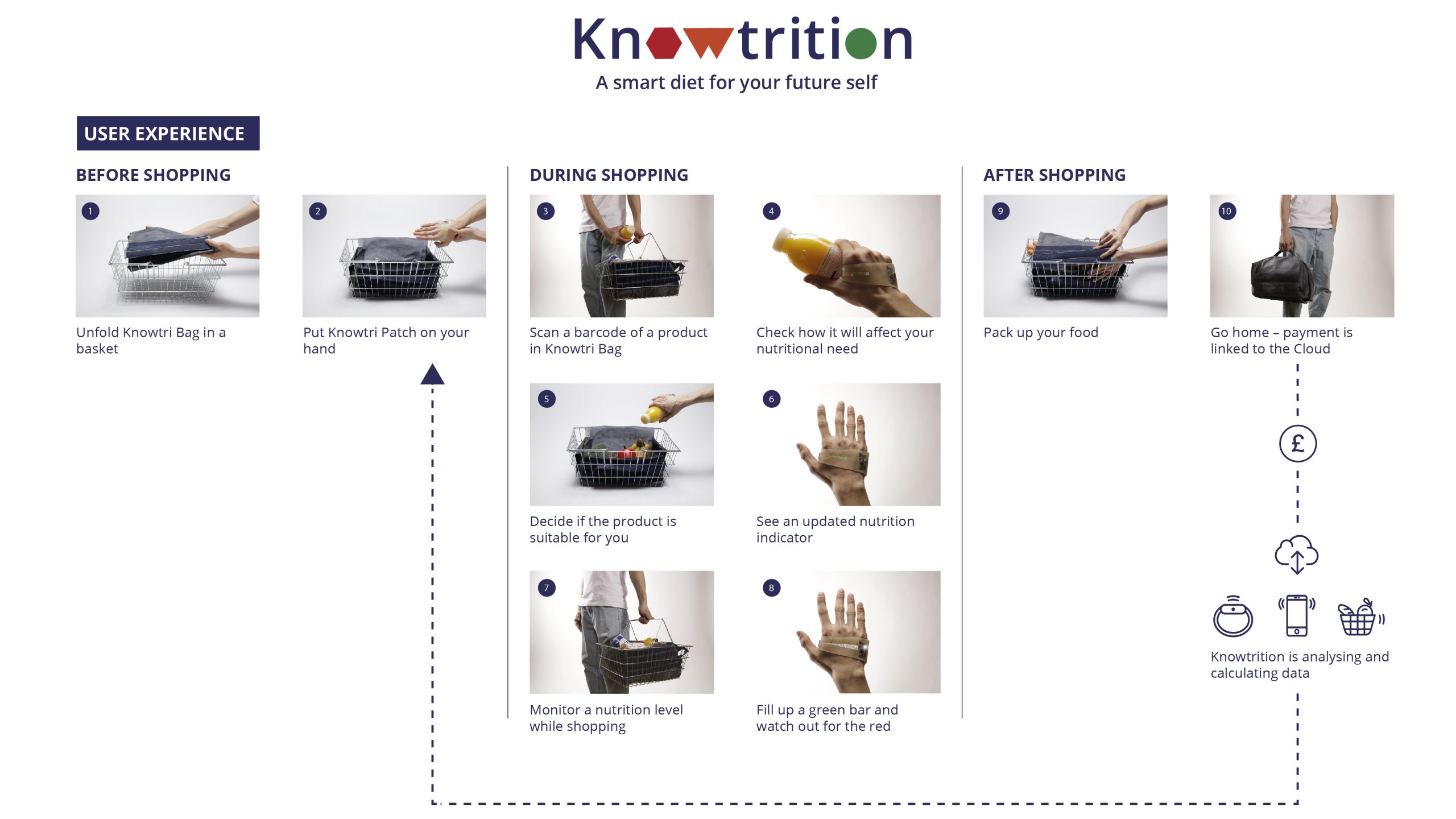 Knowtrition
A smart diet for your future self

USER EXPERIENCE

BEFORE SHOPPING

1
Unfold Knowtri Bag in a basket

2
Put Knowtri Patch on your hand

DURING SHOPPING

3
Scan a barcode of a product in Knowtri Bag

4
Check how it will affect your nutritional need

5
Decide if the product is suitable for you

6
See an updated nutrition indicator

7
Monitor a nutrition level while shopping

8
Fill up a green bar and watch out for the red

AFTER SHOPPING

9
Pack up your food

10
Go home – payment is linked to the Cloud

£

Knowtrition is analysing and calculating data